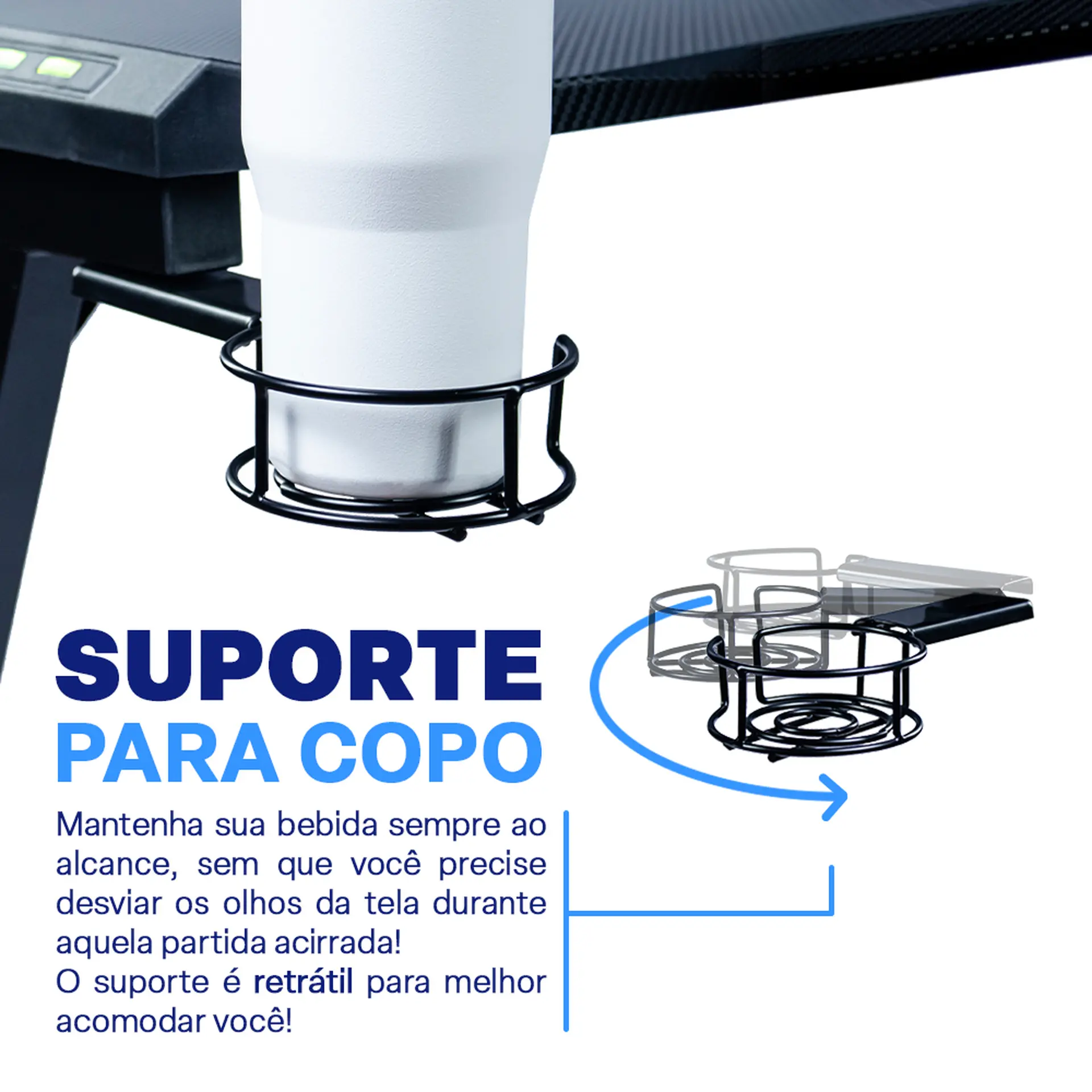 SUPORTE
PARA COPO

Mantenha sua bebida sempre ao alcance, sem que você precise desviar os olhos da tela durante aquela partida acirrada!
O suporte é retrátil para melhor acomodar você!